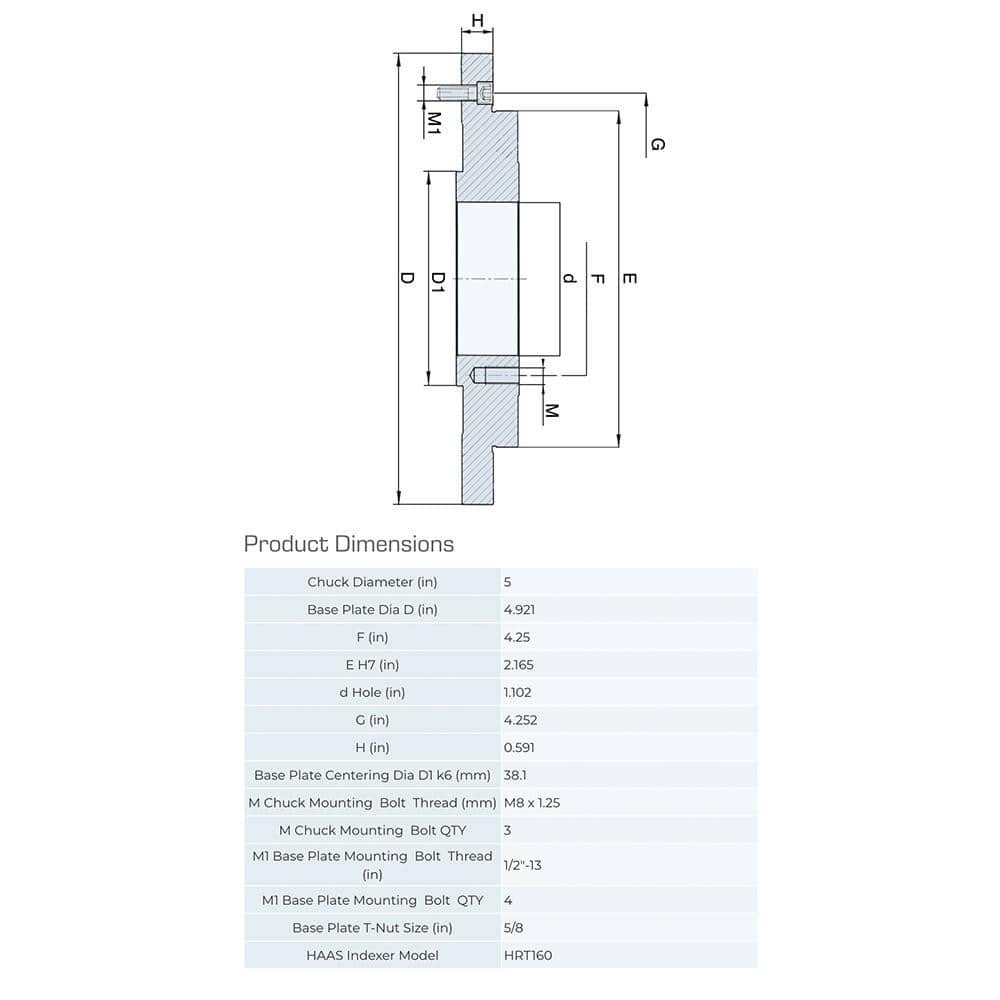 H

M1

G

D

D1

d

F

E

M

Product Dimensions

| Chuck Diameter (in) | 5 |
|---|---|
| Base Plate Dia D (in) | 4.921 |
| F (in) | 4.25 |
| E H7 (in) | 2.165 |
| d Hole (in) | 1.102 |
| G (in) | 4.252 |
| H (in) | 0.591 |
| Base Plate Centering Dia D1 k6 (mm) | 38.1 |
| M Chuck Mounting Bolt Thread (mm) | M8 x 1.25 |
| M Chuck Mounting Bolt QTY | 3 |
| M1 Base Plate Mounting Bolt Thread (in) | 1/2"-13 |
| M1 Base Plate Mounting Bolt QTY | 4 |
| Base Plate T-Nut Size (in) | 5/8 |
| HAAS Indexer Model | HRT160 |